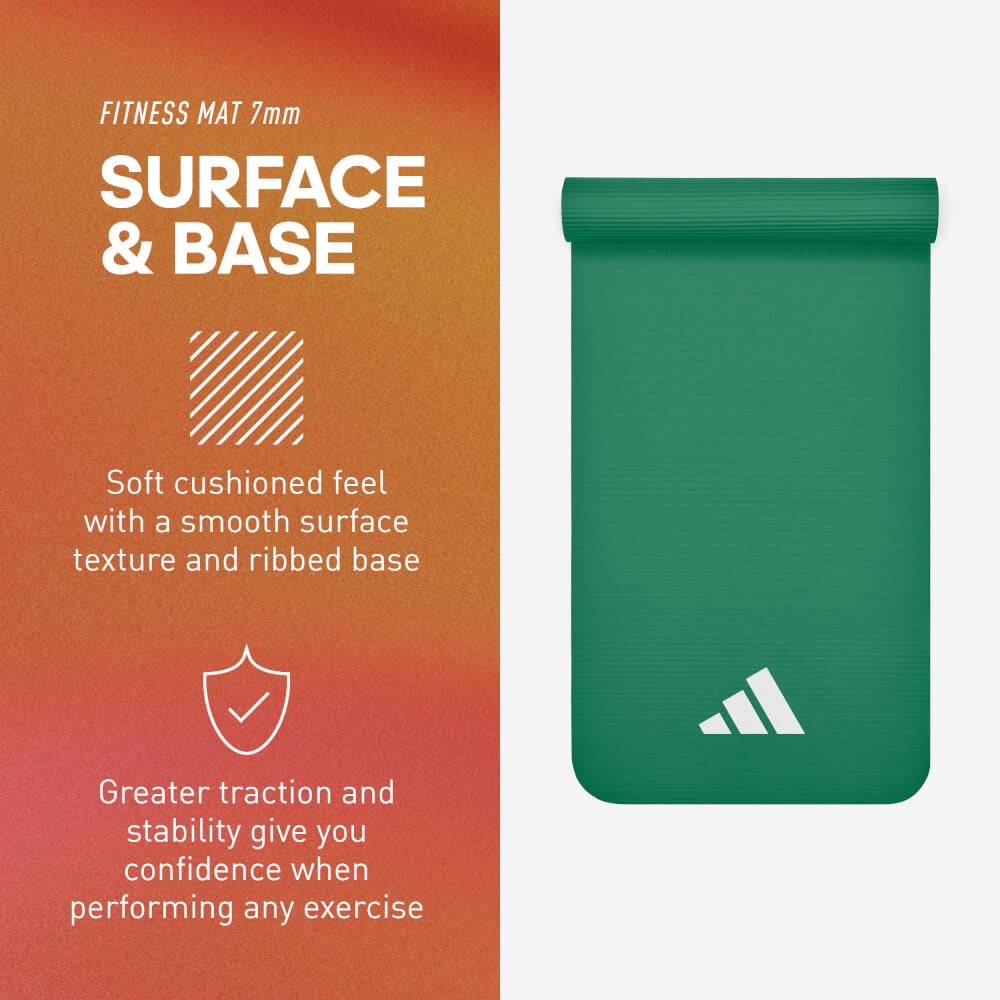 FITNESS MAT 7mm

SURFACE & BASE

Soft cushioned feel with a smooth surface texture and ribbed base

Greater traction and stability give you confidence when performing any exercise